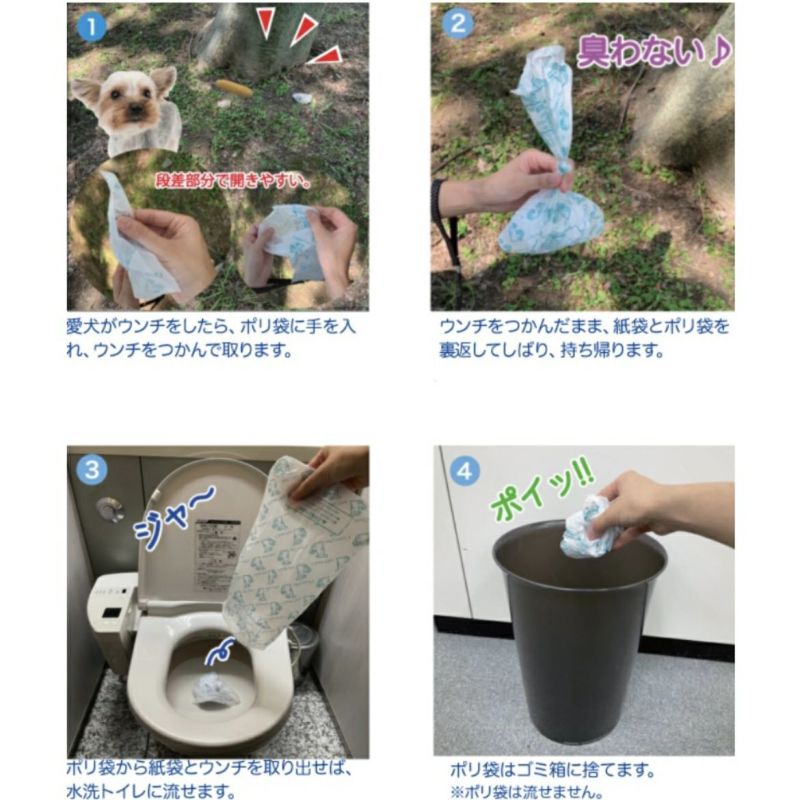 1

段差部分で開きやすい。

愛犬がウンチをしたら、ポリ袋に手を入れ、ウンチをつかんで取ります。

2

臭わない♪

ウンチをつかんだまま、紙袋とポリ袋を裏返してしばり、持ち帰ります。

3

ジャ〜

ポリ袋から紙袋とウンチを取り出せば、水洗トイレに流せます。

4

ポイッ!!

ポリ袋はゴミ箱に捨てます。
※ポリ袋は流せません。